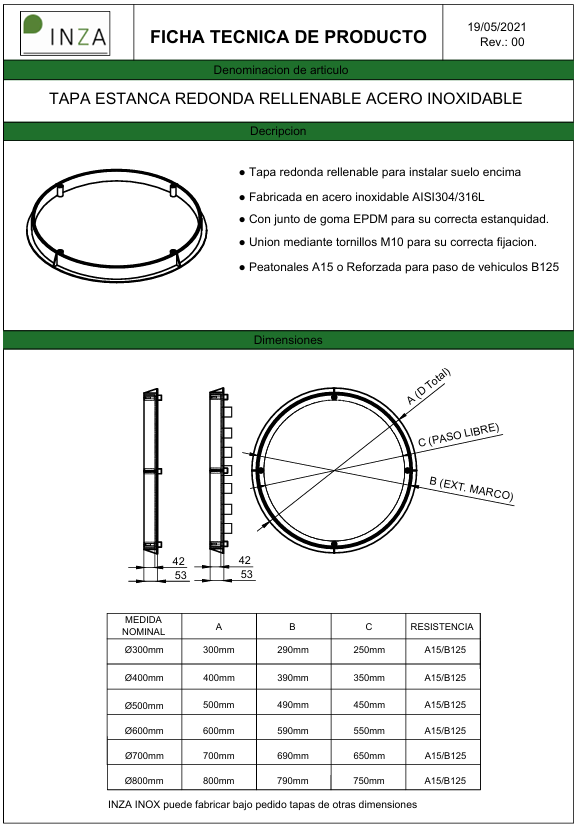 INZA

FICHA TECNICA DE PRODUCTO

19/05/2021
Rev.: 00

Denominacion de articulo

TAPA ESTANCA REDONDA RELLENABLE ACERO INOXIDABLE

Decripcion

● Tapa redonda rellenable para instalar suelo encima

● Fabricada en acero inoxidable AISI304/316L

● Con junto de goma EPDM para su correcta estanquidad.

● Union mediante tornillos M10 para su correcta fijacion.

● Peatonales A15 o Reforzada para paso de vehiculos B125

Dimensiones

42
53
42
53

A (D Total)
C (PASO LIBRE)
B (EXT. MARCO)

| MEDIDA NOMINAL | A | B | C | RESISTENCIA |
|---|---|---|---|---|
| Ø300mm | 300mm | 290mm | 250mm | A15/B125 |
| Ø400mm | 400mm | 390mm | 350mm | A15/B125 |
| Ø500mm | 500mm | 490mm | 450mm | A15/B125 |
| Ø600mm | 600mm | 590mm | 550mm | A15/B125 |
| Ø700mm | 700mm | 690mm | 650mm | A15/B125 |
| Ø800mm | 800mm | 790mm | 750mm | A15/B125 |

INZA INOX puede fabricar bajo pedido tapas de otras dimensiones